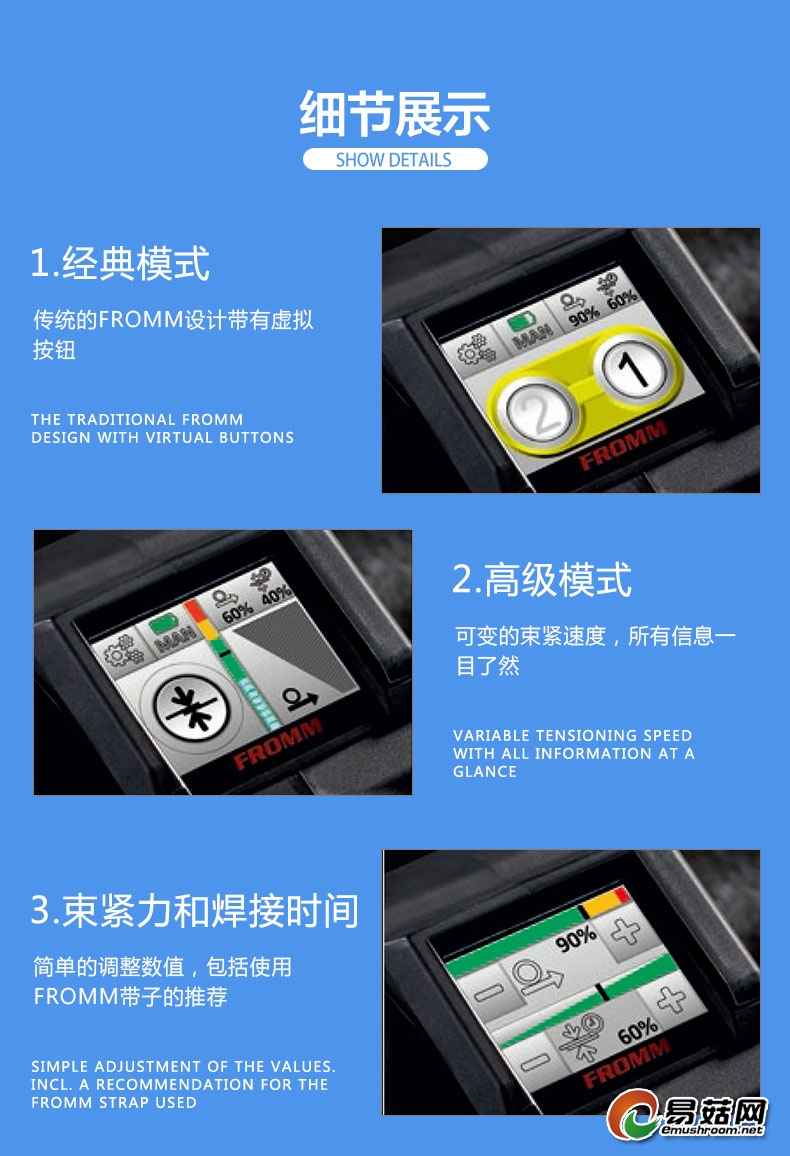 细节展示
SHOW DETAILS

1.经典模式
传统的FROMM设计带有虚拟按钮

THE TRADITIONAL FROMM DESIGN WITH VIRTUAL BUTTONS

MAN 90% 60%
2 1
FROMM

MAN 60% 40%
FROMM

2.高级模式
可变的束紧速度，所有信息一目了然

VARIABLE TENSIONING SPEED WITH ALL INFORMATION AT A GLANCE

3.束紧力和焊接时间
简单的调整数值，包括使用FROMM带子的推荐

SIMPLE ADJUSTMENT OF THE VALUES. INCL. A RECOMMENDATION FOR THE FROMM STRAP USED

90%
60%
FROMM

易菇网
Emushroom.net