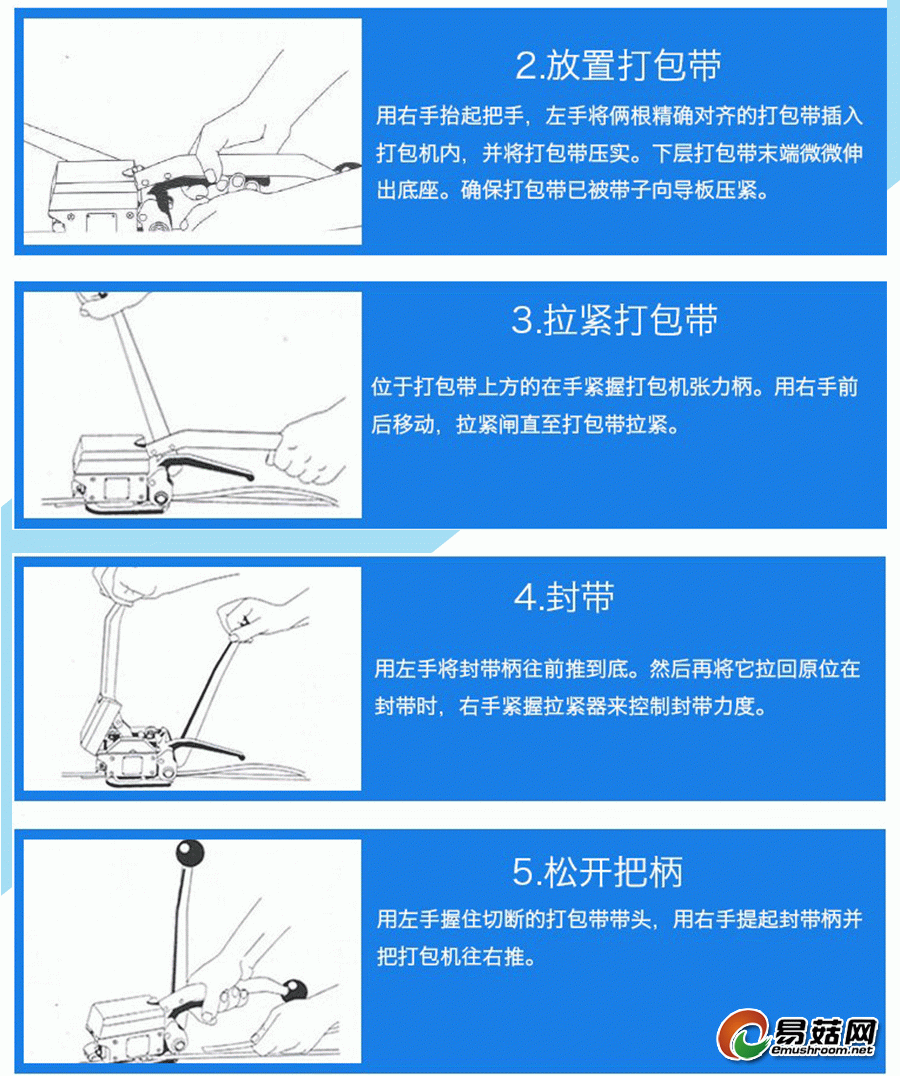 2.放置打包带

用右手抬起把手，左手将俩根精确对齐的打包带插入打包机内，并将打包带压实。下层打包带末端微微伸出底座。确保打包带已被带子向导板压紧。

3.拉紧打包带

位于打包带上方的在手紧握打包机张力柄。用右手前后移动，拉紧闸直至打包带拉紧。

4.封带

用左手将封带柄往前推到底。然后再将它拉回原位在封带时，右手紧握拉紧器来控制封带力度。

5.松开把柄

用左手握住切断的打包带带头，用右手提起封带柄并把打包机往右推。

易菇网
Emushroom.net