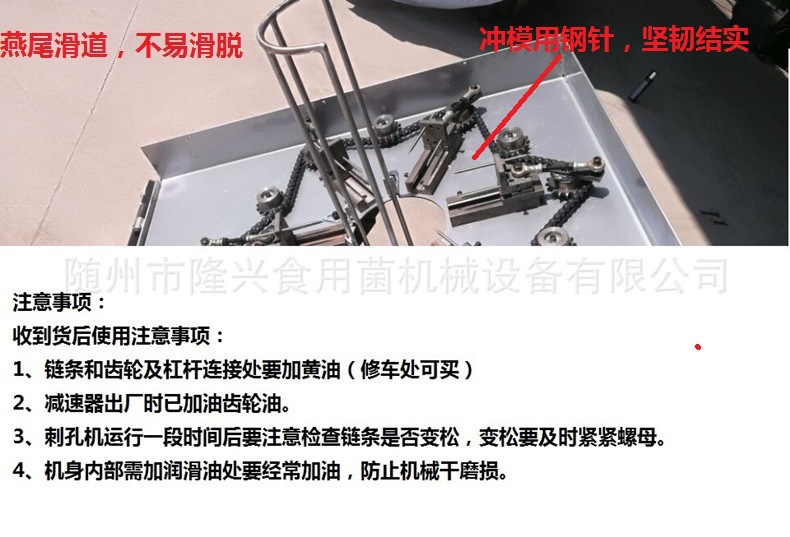 燕尾滑道，不易滑脱

冲模用钢针，坚韧结实

随州市隆兴食用菌机械设备有限公司

注意事项：

收到货后使用注意事项：

1、链条和齿轮及杠杆连接处要加黄油（修车处可买）

2、减速器出厂时已加油齿轮油。

3、刺孔机运行一段时间后要注意检查链条是否变松，变松要及时紧紧螺母。

4、机身内部需加润滑油处要经常加油，防止机械干磨损。