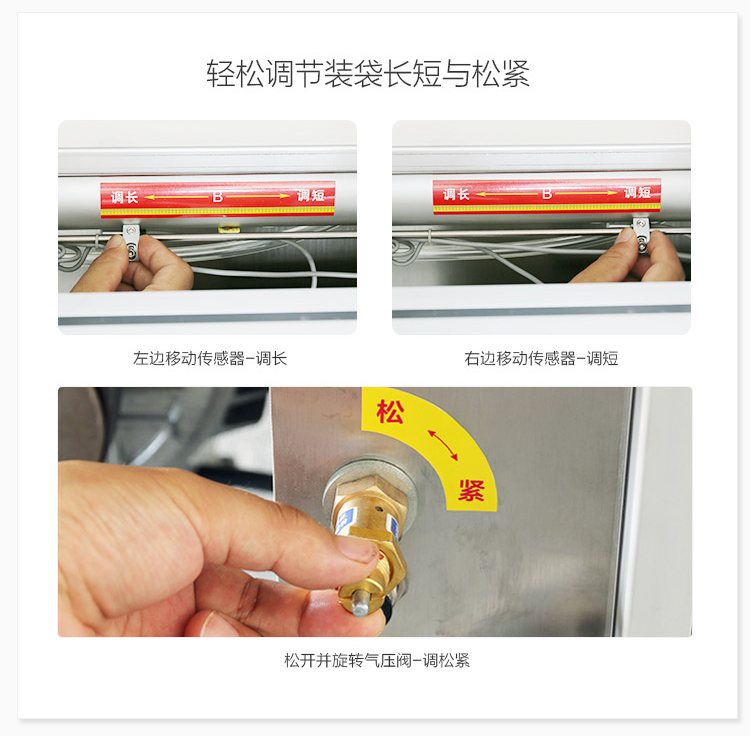 轻松调节装袋长短与松紧

调长 B 调短

左边移动传感器-调长

调长 B 调短

右边移动传感器-调短

松

紧

松开并旋转气压阀-调松紧