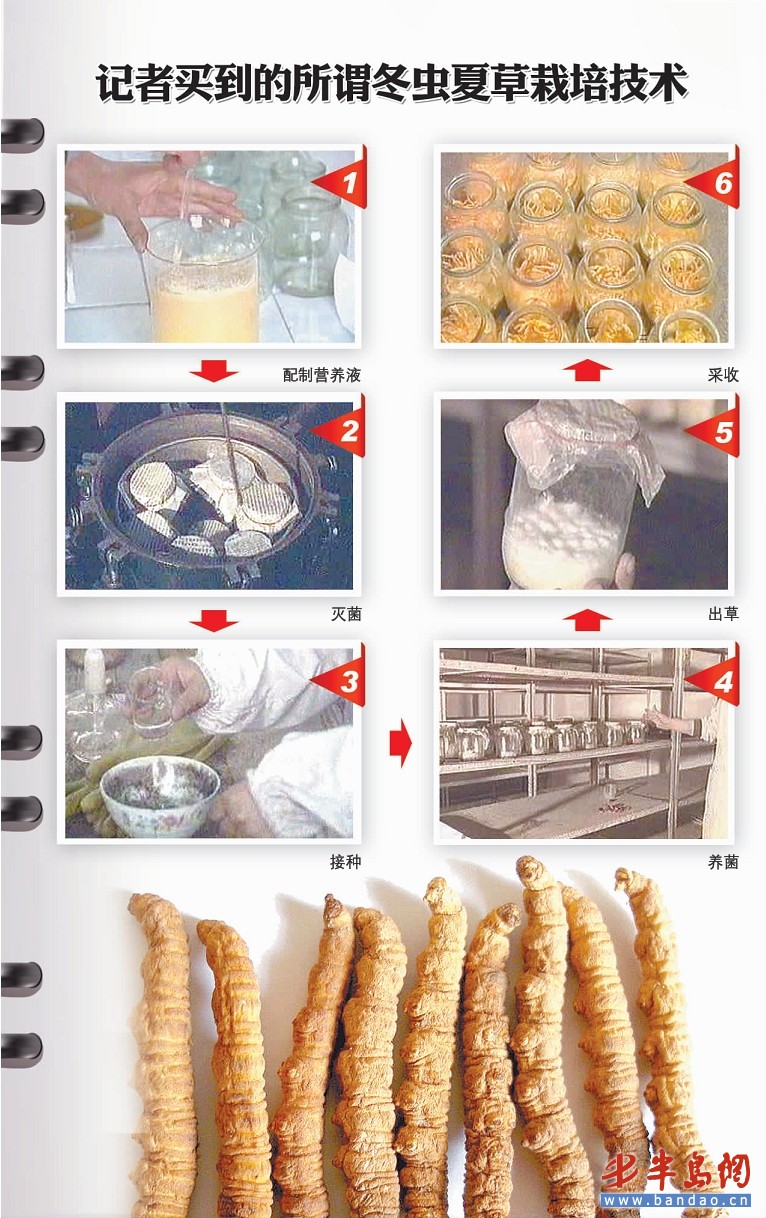 记者买到的所谓冬虫夏草栽培技术

1
配制营养液

2
灭菌

3
接种

4
养菌

5
出草

6
采收

半岛网
www.bandao.cn